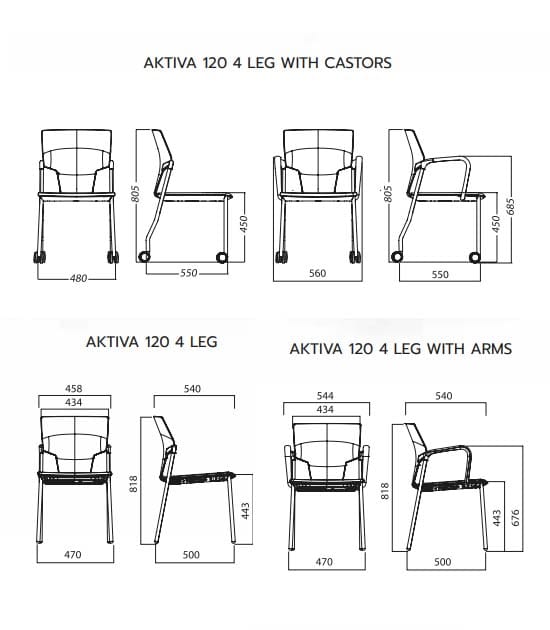 AKTIVA 120 4 LEG WITH CASTORS

805
450
480
550

805
450
685
560
550

AKTIVA 120 4 LEG

458
434
540
818
443
470
500

AKTIVA 120 4 LEG WITH ARMS

544
434
540
818
443
676
470
500